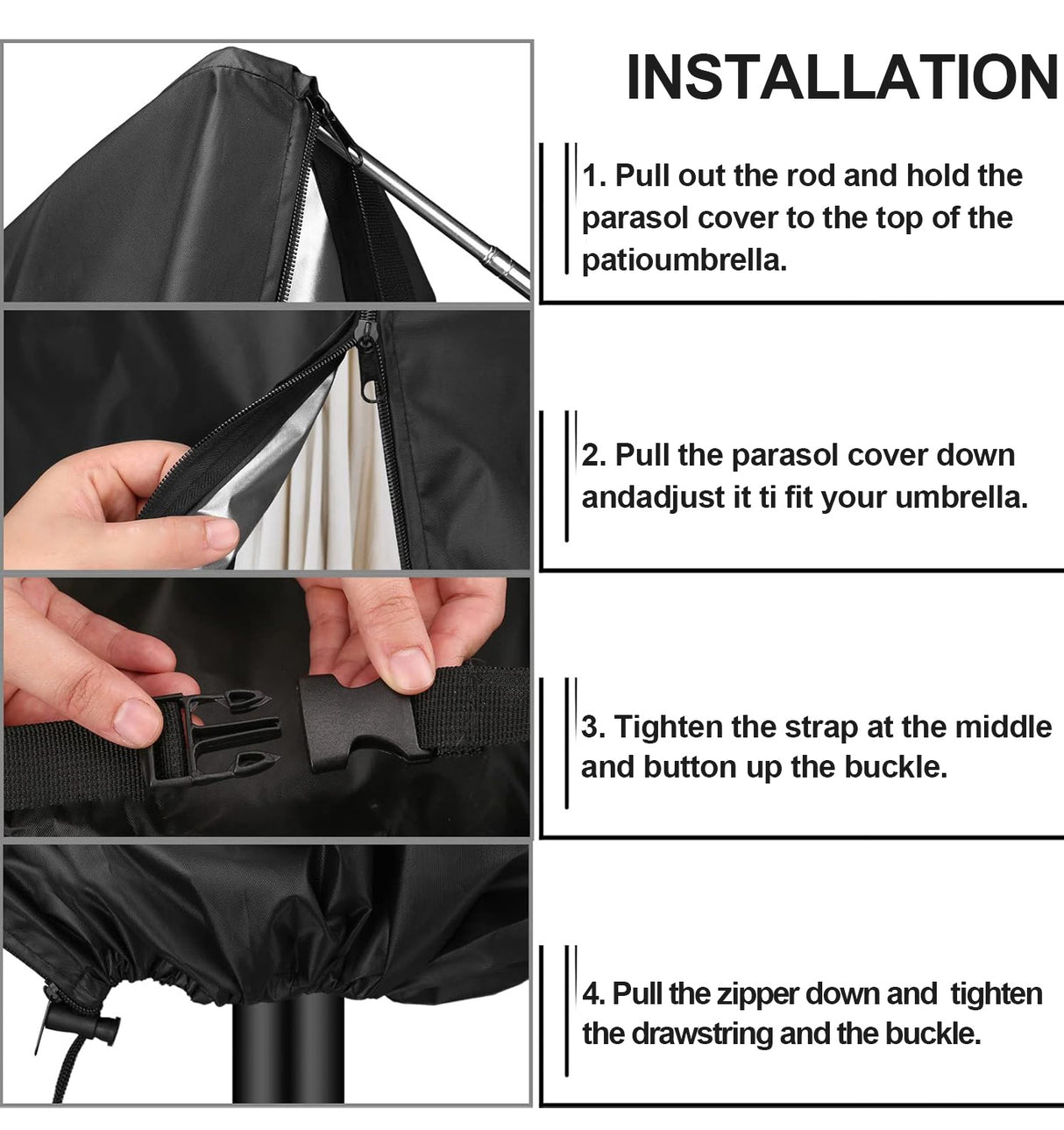 INSTALLATION

1. Pull out the rod and hold the parasol cover to the top of the patioumbrella.

2. Pull the parasol cover down andadjust it ti fit your umbrella.

3. Tighten the strap at the middle and button up the buckle.

4. Pull the zipper down and tighten the drawstring and the buckle.